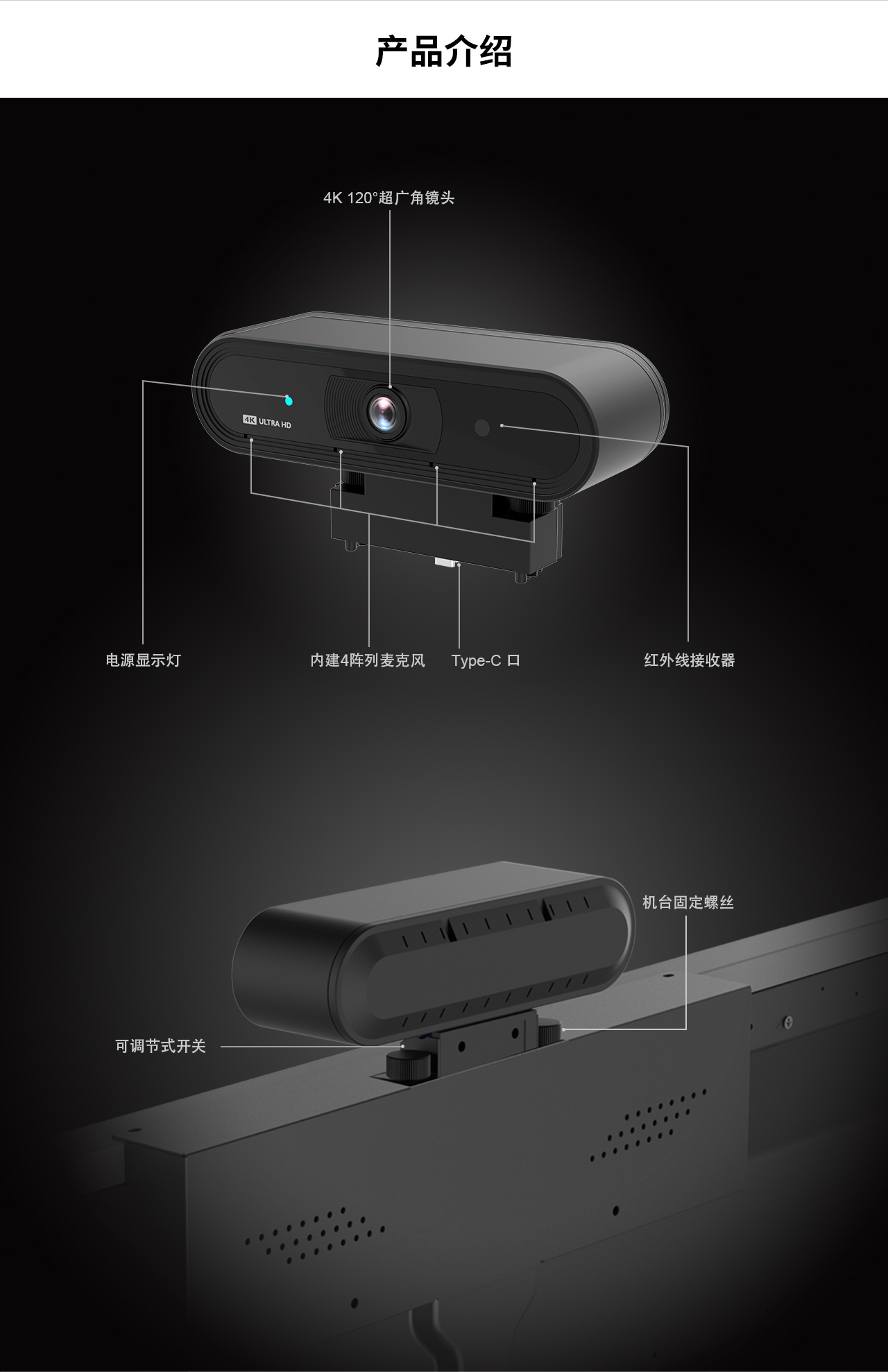 产品介绍

4K 120°超广角镜头

4K ULTRA HD

电源显示灯

内建4阵列麦克风

Type-C 口

红外线接收器

机台固定螺丝

可调节式开关